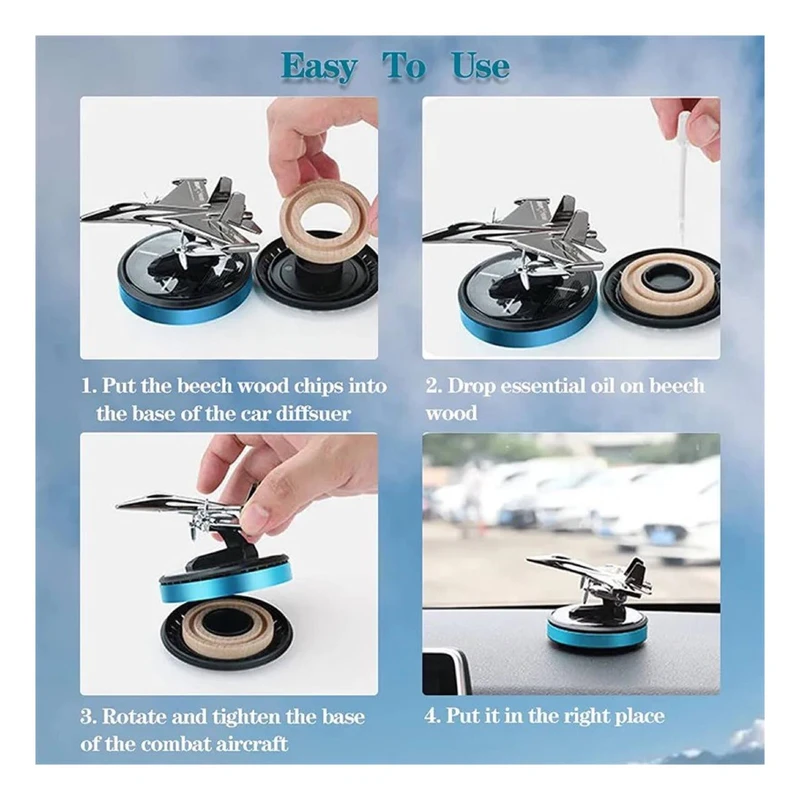 Easy To Use

1. Put the beech wood chips into the base of the car diffsuer

2. Drop essential oil on beech wood

3. Rotate and tighten the base of the combat aircraft

4. Put it in the right place